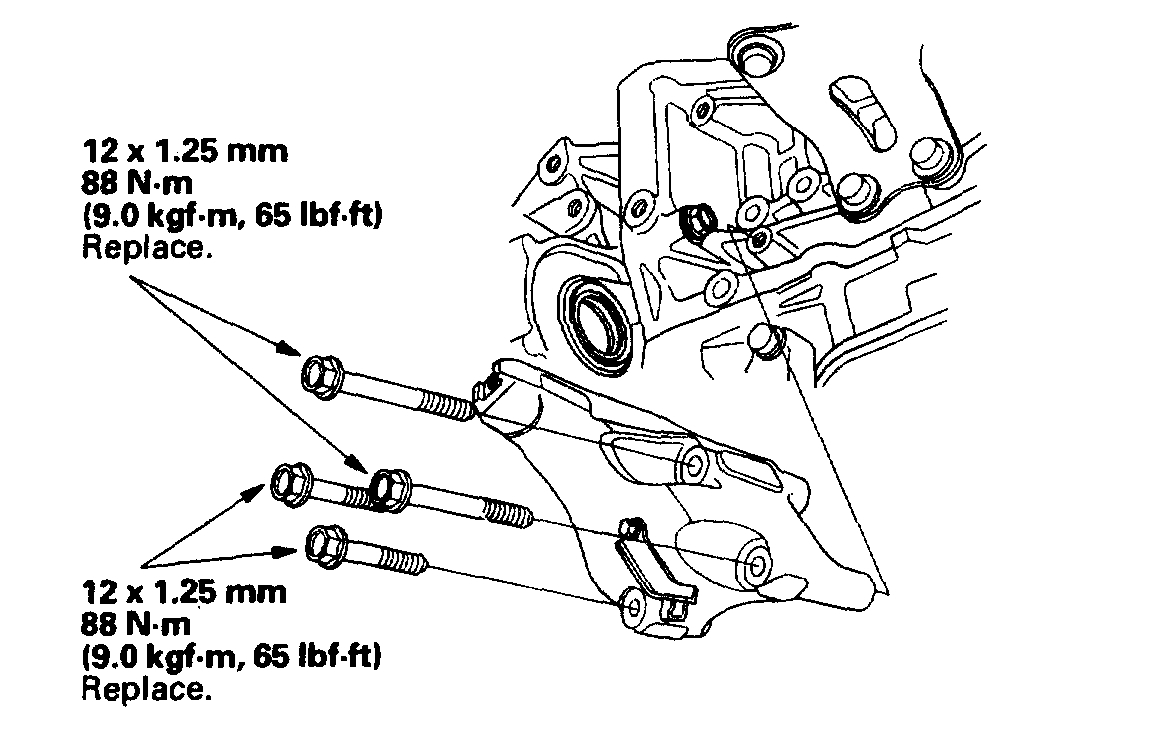 12 x 1.25 mm
88 N·m
(9.0 kgf·m, 65 lbf·ft)
Replace.

12 x 1.25 mm
88 N·m
(9.0 kgf·m, 65 lbf·ft)
Replace.