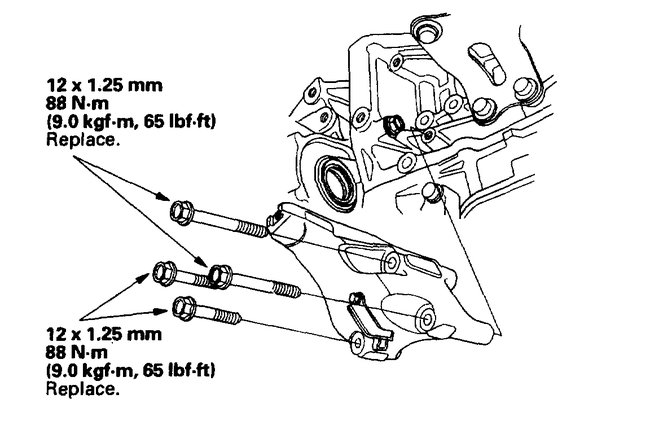 12 x 1.25 mm
88 N·m
(9.0 kgf·m, 65 lbf·ft)
Replace.

12 x 1.25 mm
88 N·m
(9.0 kgf·m, 65 lbf·ft)
Replace.