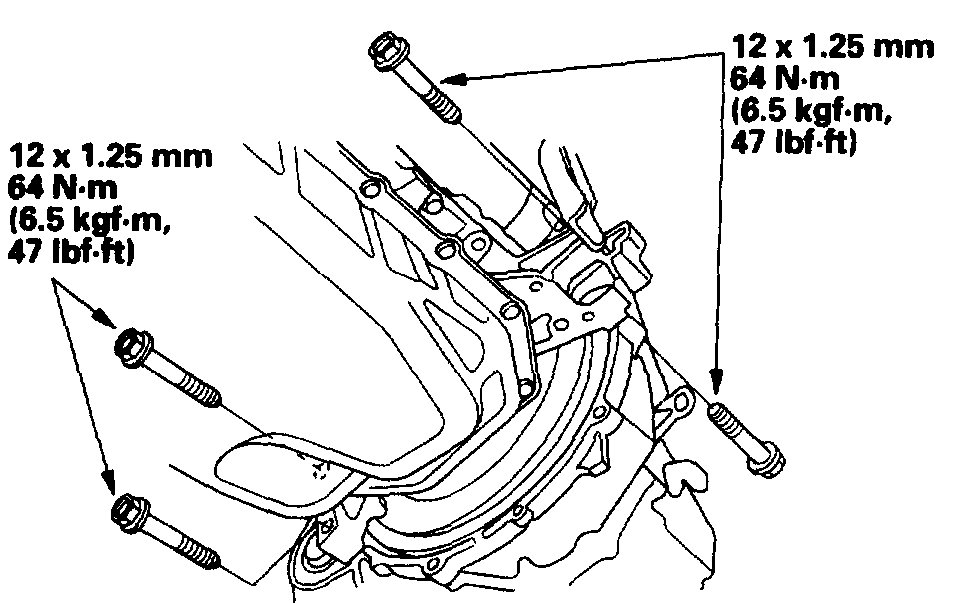 12 x 1.25 mm
64 N·m
(6.5 kgf·m,
47 lbf·ft)

12 x 1.25 mm
64 N·m
(6.5 kgf·m,
47 lbf·ft)