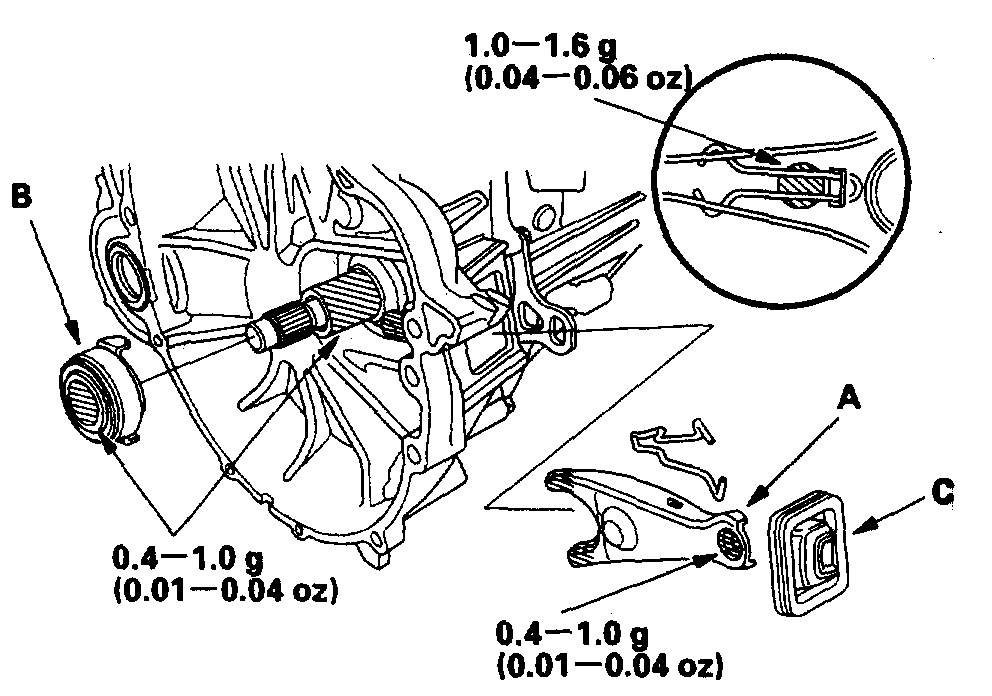 1.0—1.6 g
(0.04—0.06 oz)

B

A

C

0.4—1.0 g
(0.01—0.04 oz)

0.4—1.0 g
(0.01—0.04 oz)