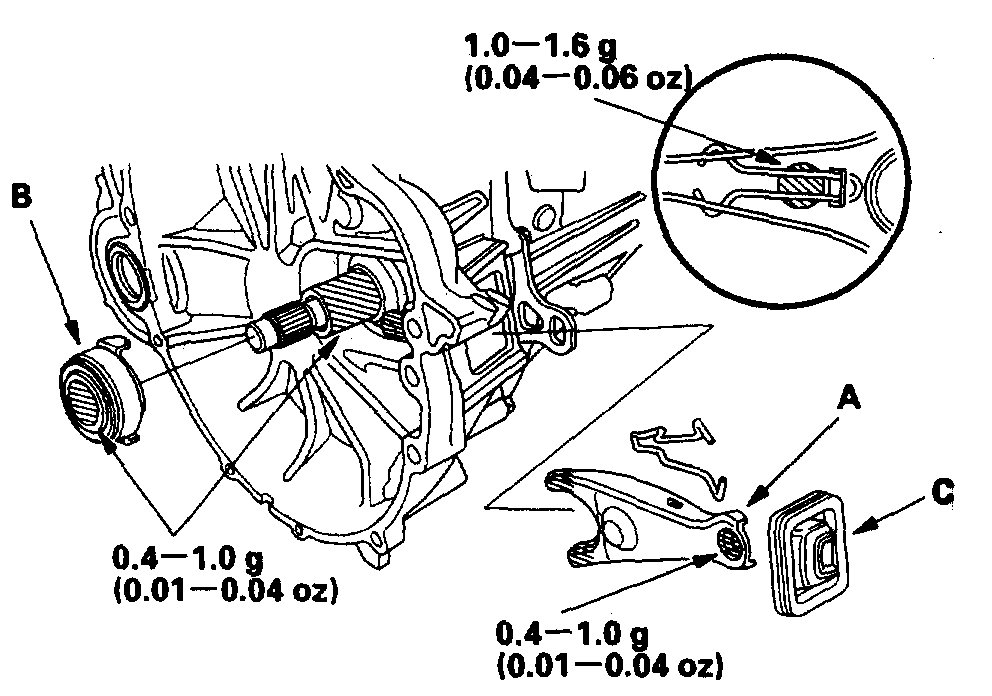 1.0—1.6 g
(0.04—0.06 oz)

B

A

C

0.4—1.0 g
(0.01—0.04 oz)

0.4—1.0 g
(0.01—0.04 oz)