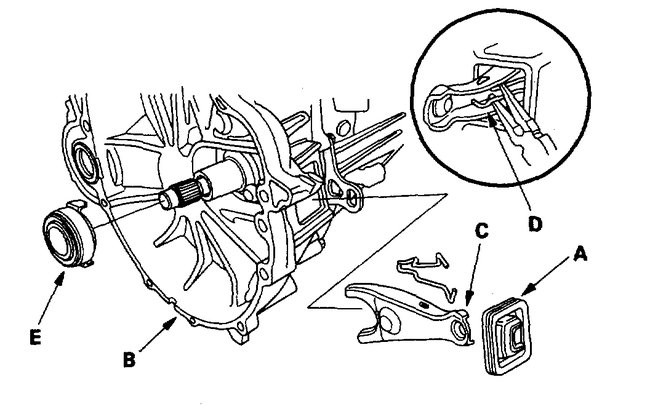 D
C
A
E
B