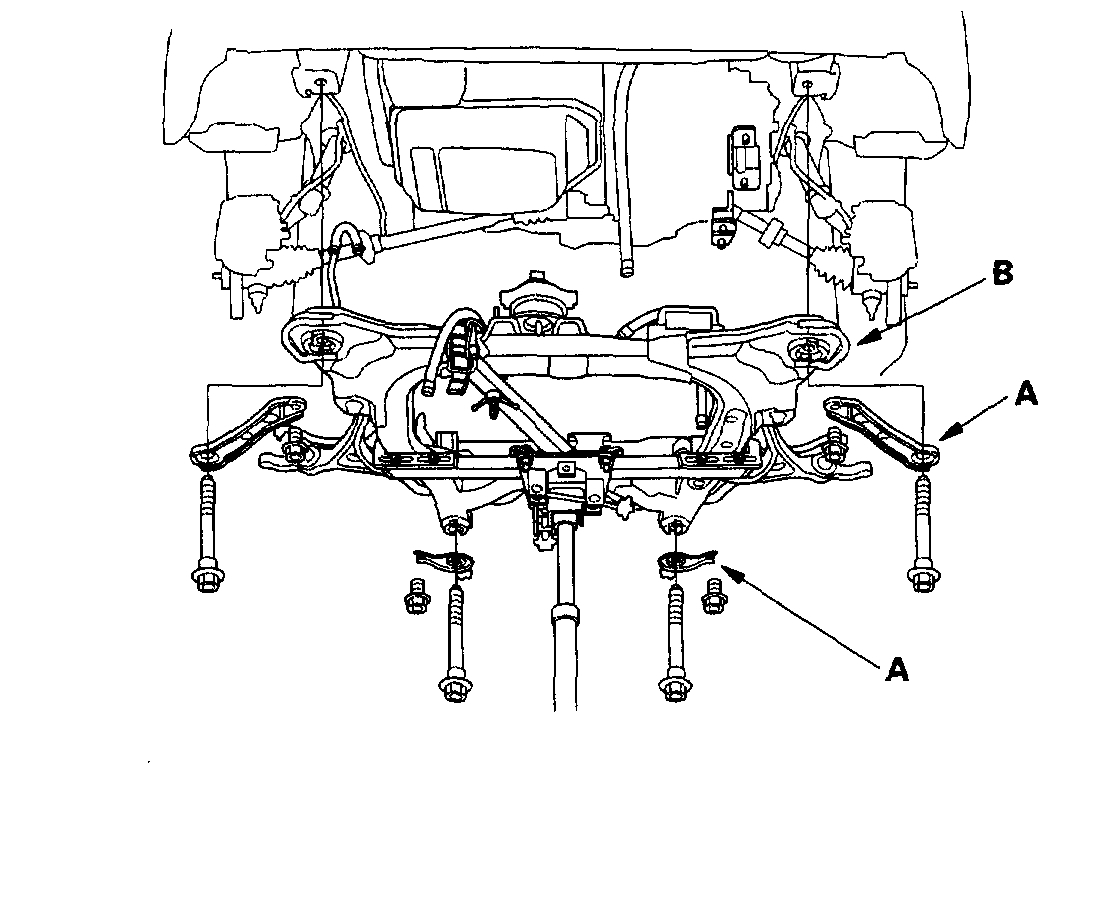 B

A

A