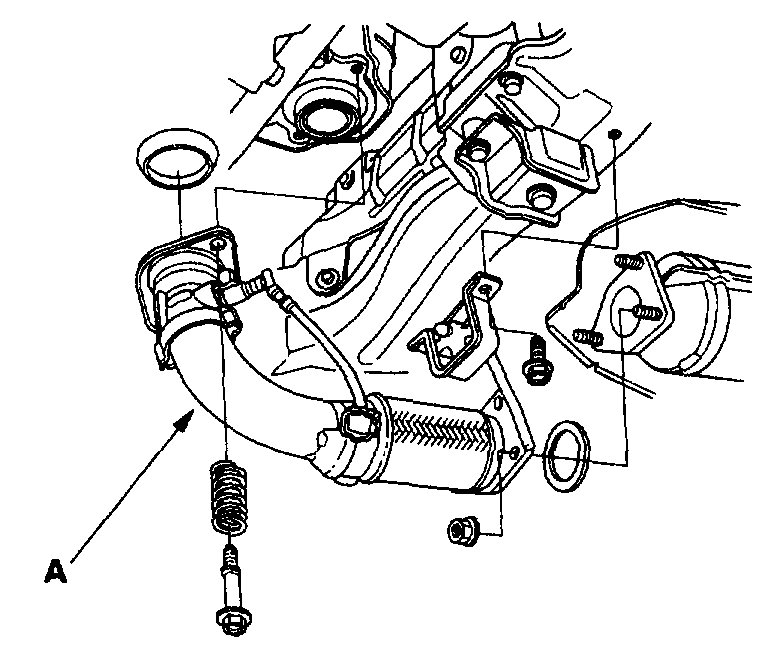 A