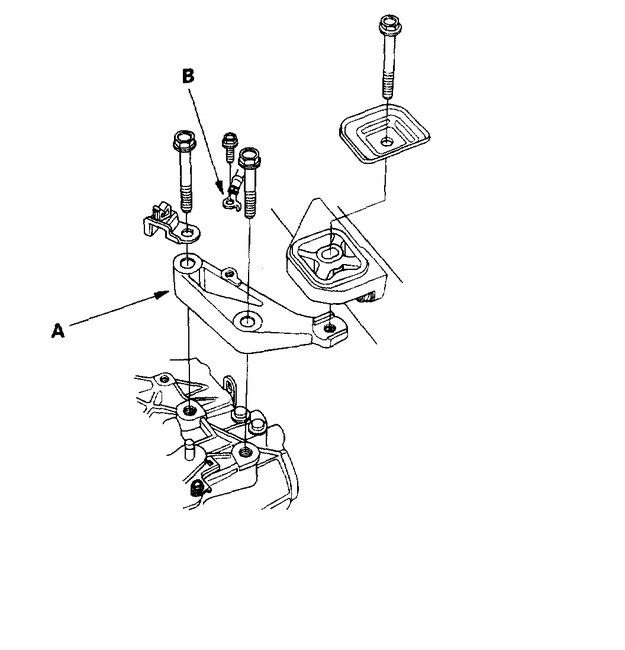 B

A