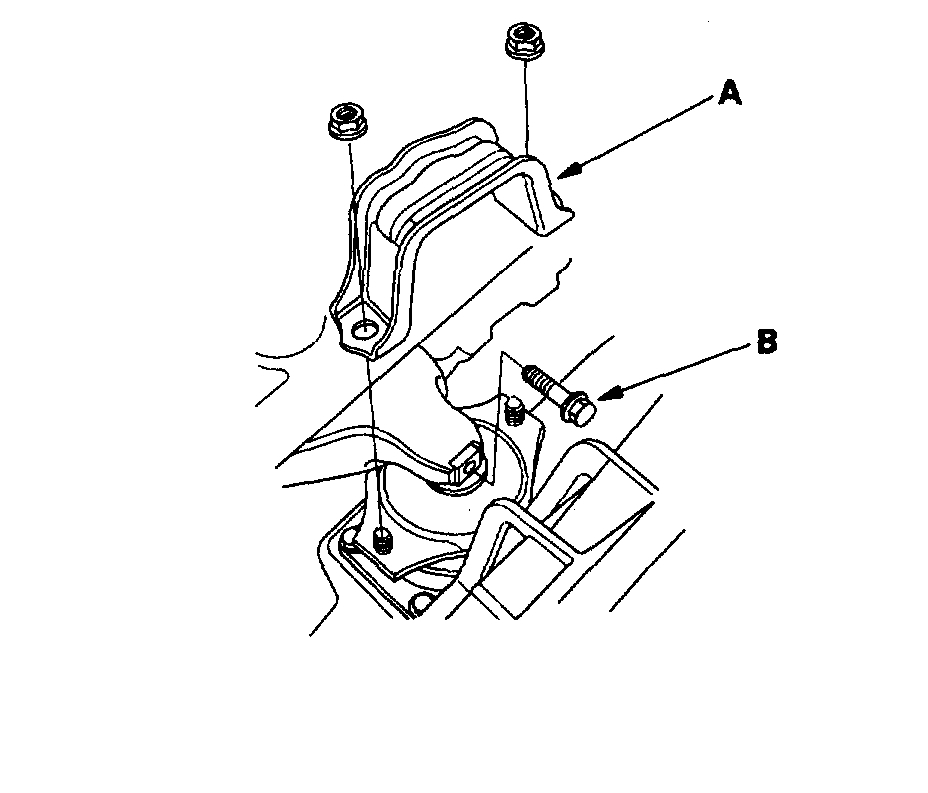 A

B