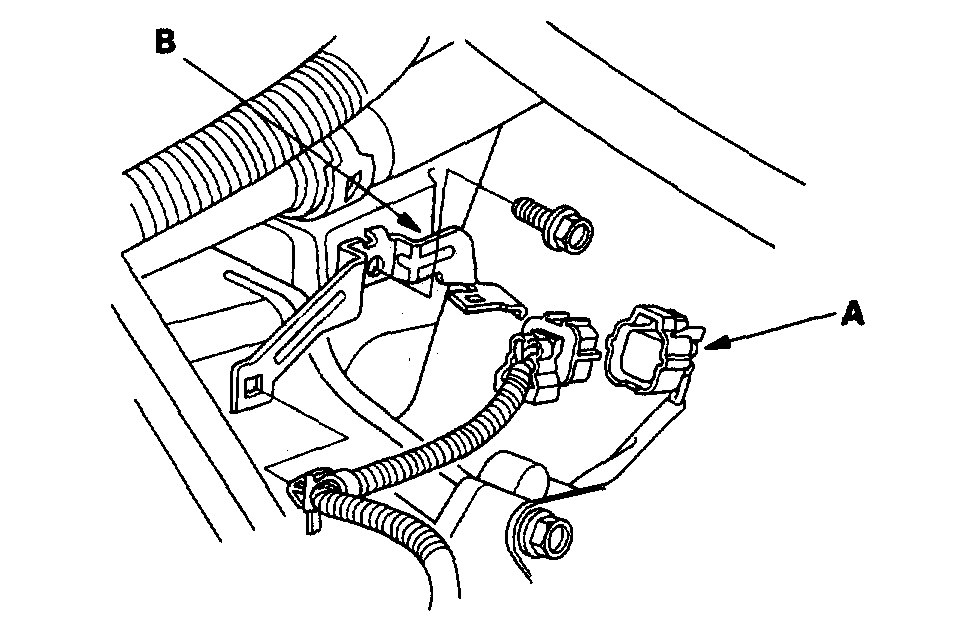 B
A