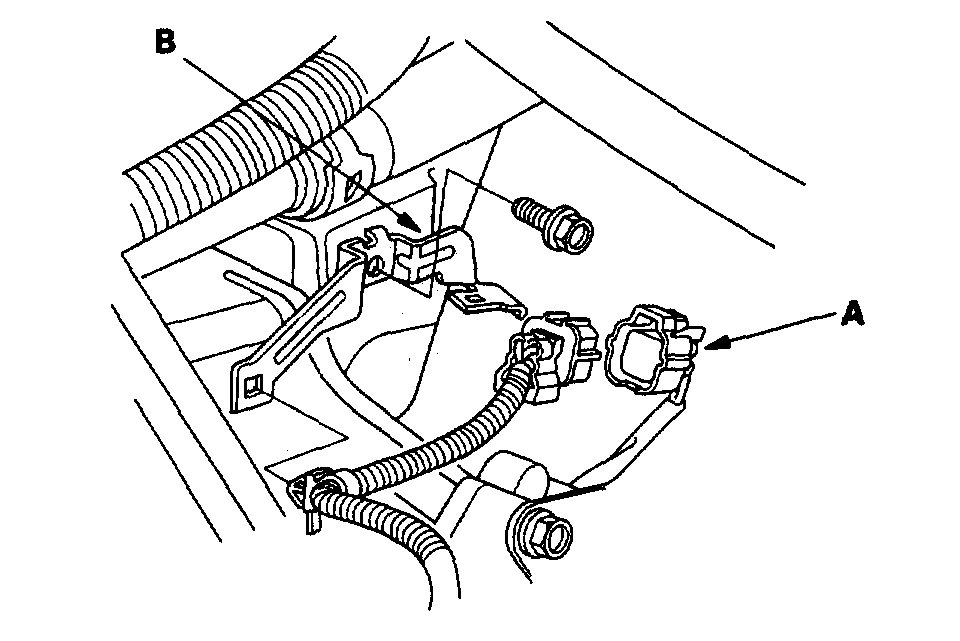 B

A