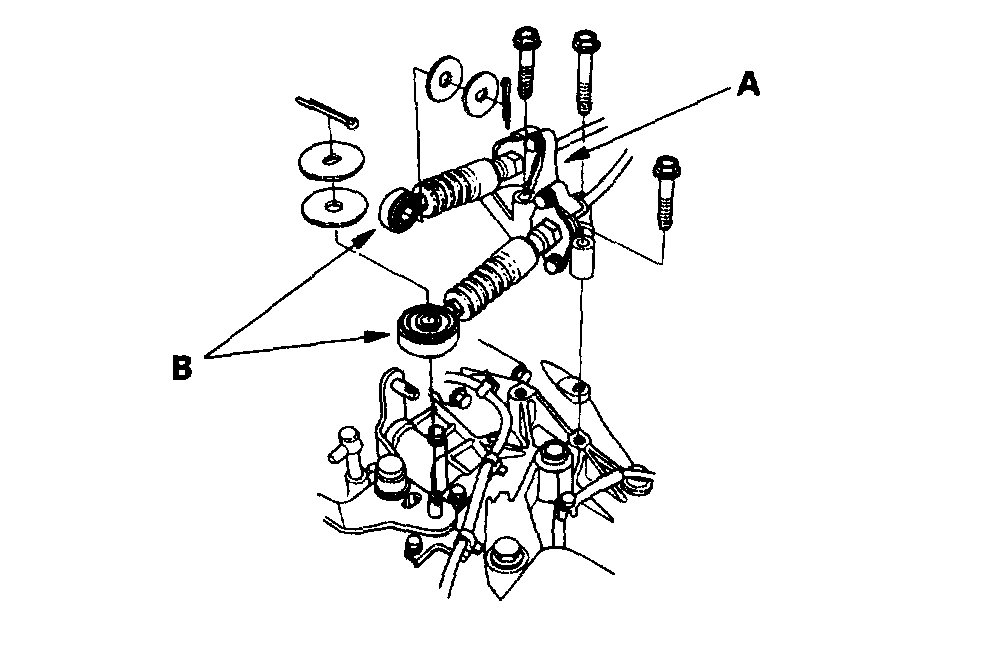 A

B