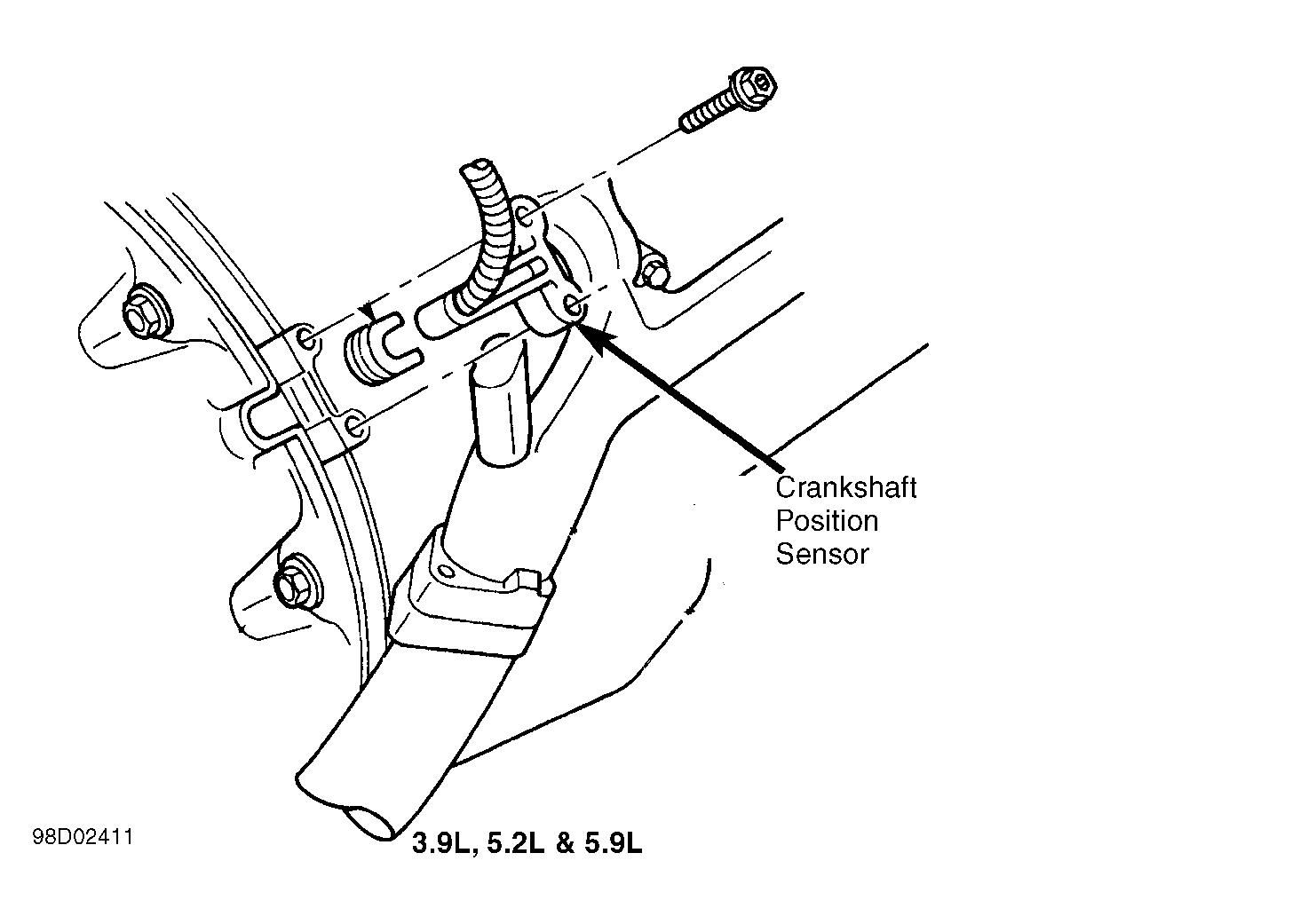 Crankshaft Position Sensor

98D02411

3.9L, 5.2L & 5.9L