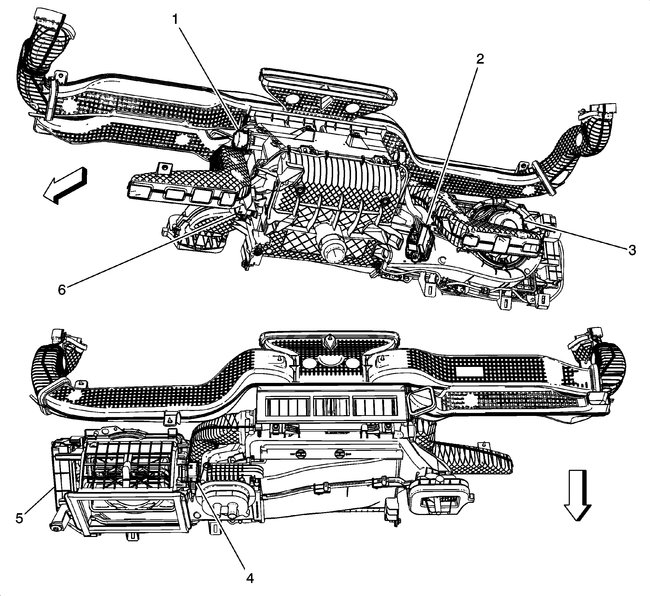 1
2
3
6
5
4