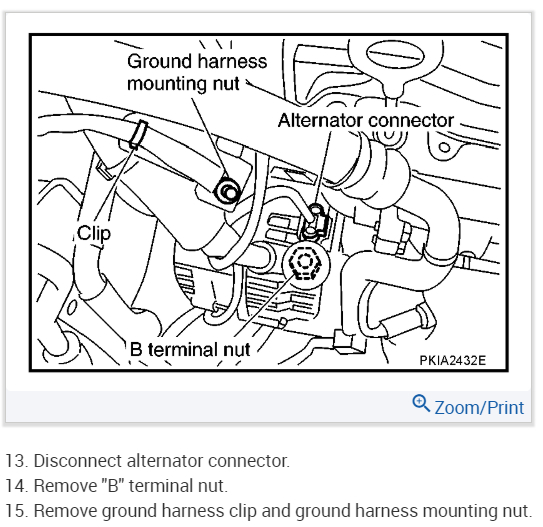 Ground harness mounting nut

Alternator connector

Clip

B terminal nut

PKIA2432E

Zoom/Print

13. Disconnect alternator connector.
14. Remove "B" terminal nut.
15. Remove ground harness clip and ground harness mounting nut.