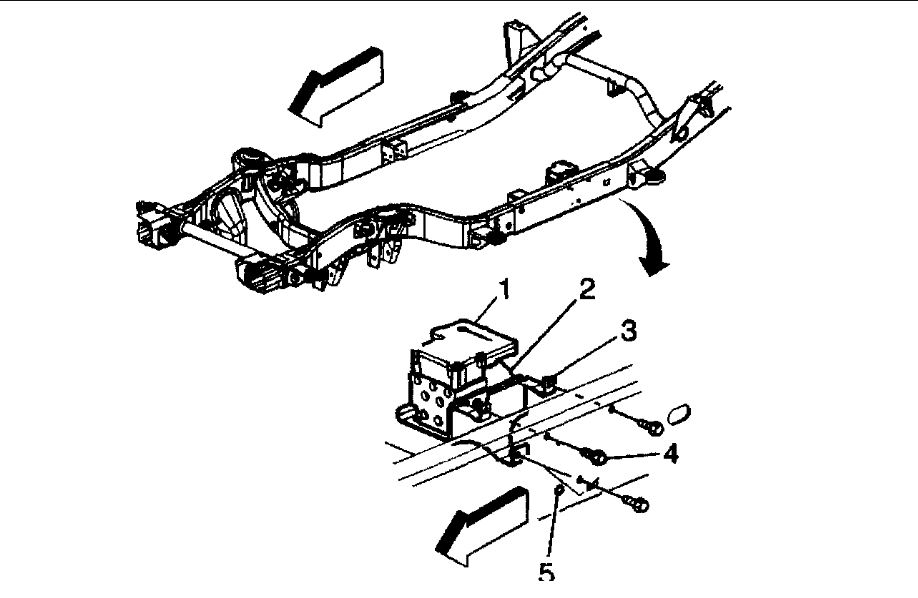 1
2
3
4
5