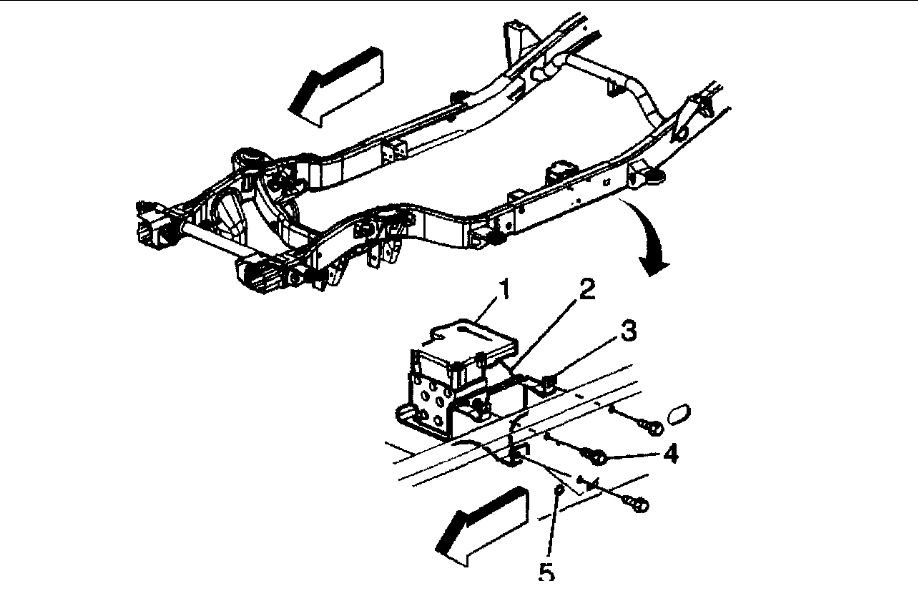 1
2
3
4
5