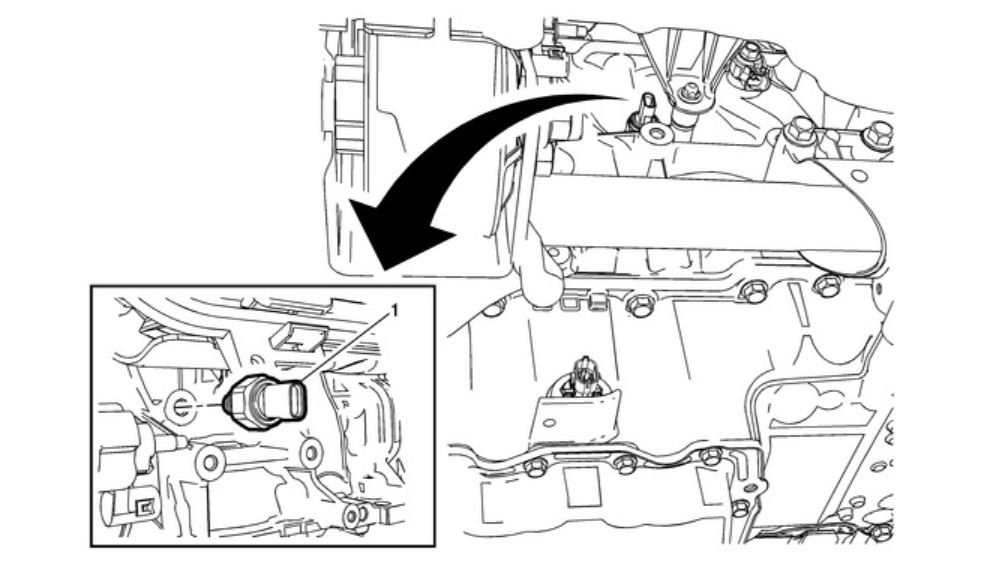 1