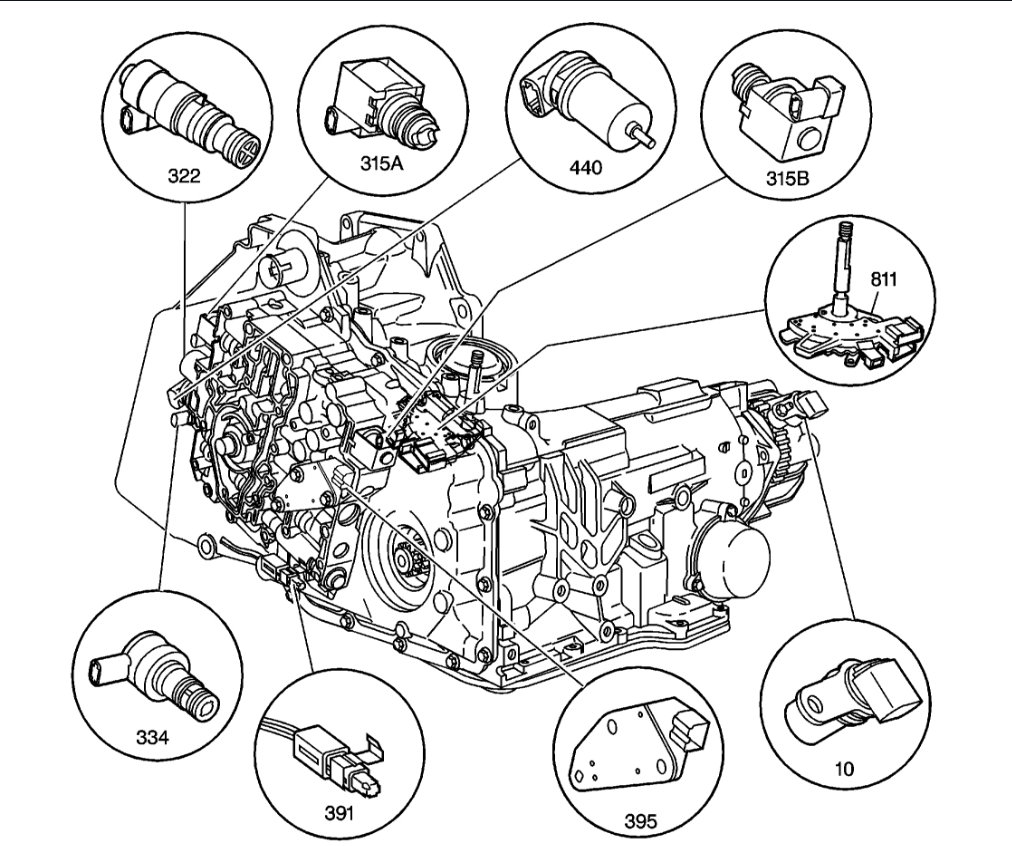 322
315A
440
315B
811
334
391
395
10