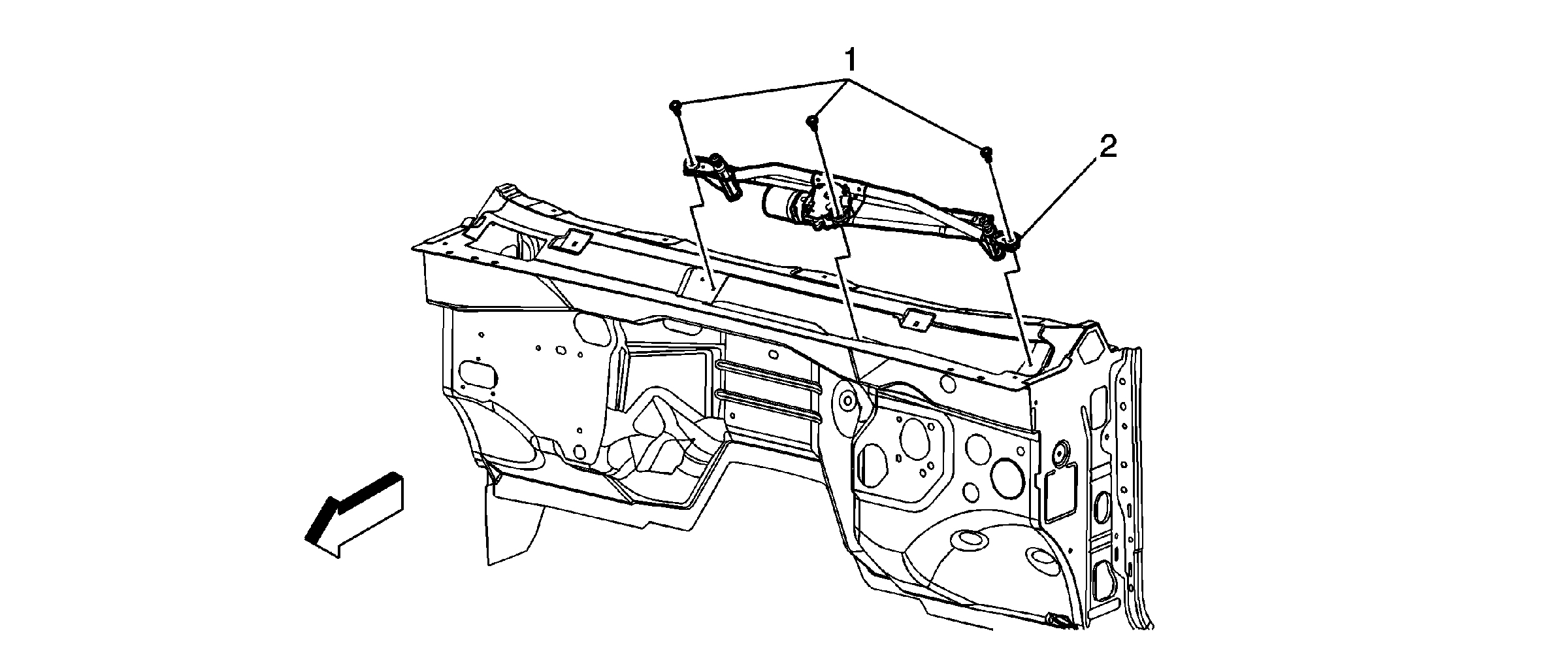 1
2