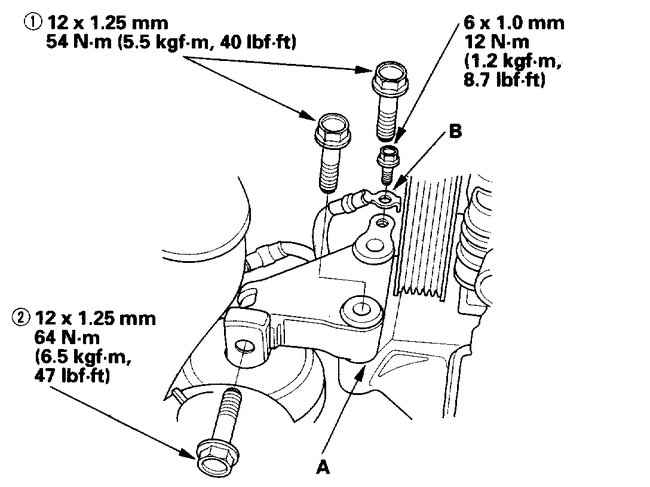 ① 12 x 1.25 mm
54 N·m (5.5 kgf·m, 40 lbf·ft)

6 x 1.0 mm
12 N·m
(1.2 kgf·m,
8.7 lbf·ft)

B

② 12 x 1.25 mm
64 N·m
(6.5 kgf·m,
47 lbf·ft)

A