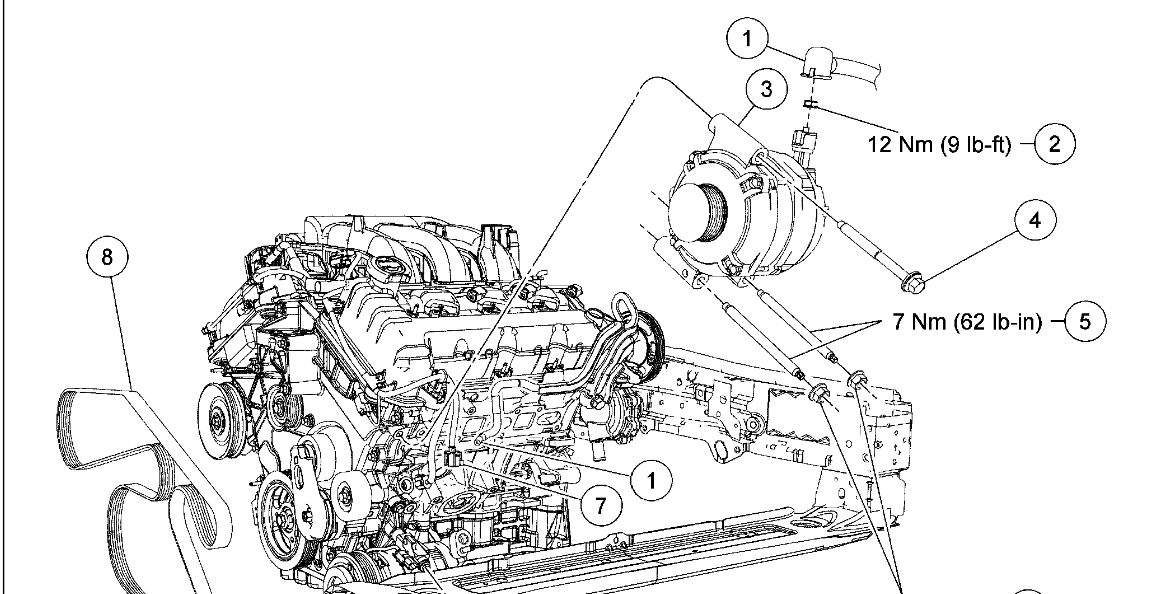 1
3
12 Nm (9 lb-ft) 2
4
8
7 Nm (62 lb-in) 5
1
7