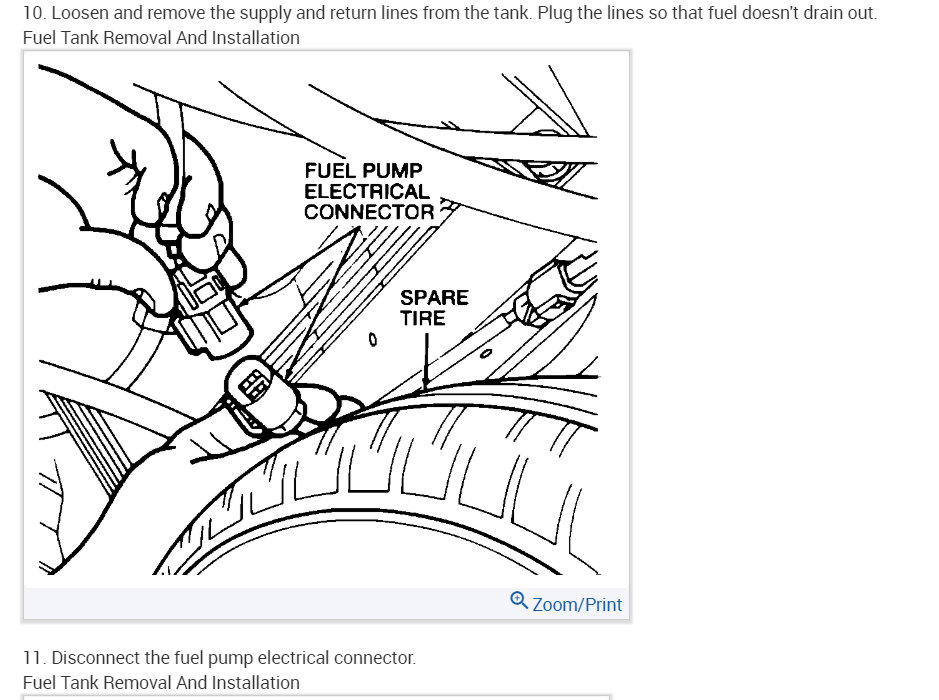 10. Loosen and remove the supply and return lines from the tank. Plug the lines so that fuel doesn't drain out.
Fuel Tank Removal And Installation

FUEL PUMP
ELECTRICAL
CONNECTOR

SPARE
TIRE

Zoom/Print

11. Disconnect the fuel pump electrical connector.
Fuel Tank Removal And Installation