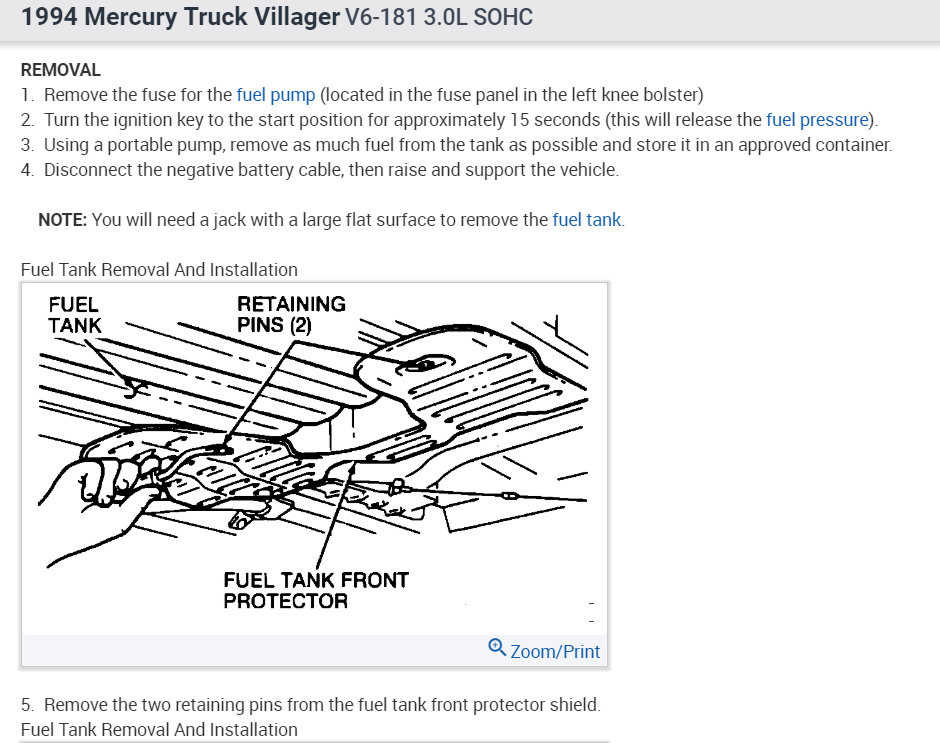 1994 Mercury Truck Villager V6-181 3.0L SOHC

REMOVAL
1. Remove the fuse for the fuel pump (located in the fuse panel in the left knee bolster)
2. Turn the ignition key to the start position for approximately 15 seconds (this will release the fuel pressure).
3. Using a portable pump, remove as much fuel from the tank as possible and store it in an approved container.
4. Disconnect the negative battery cable, then raise and support the vehicle.

NOTE: You will need a jack with a large flat surface to remove the fuel tank.

Fuel Tank Removal And Installation

FUEL TANK

RETAINING PINS (2)

FUEL TANK FRONT PROTECTOR

Zoom/Print

5. Remove the two retaining pins from the fuel tank front protector shield.
Fuel Tank Removal And Installation