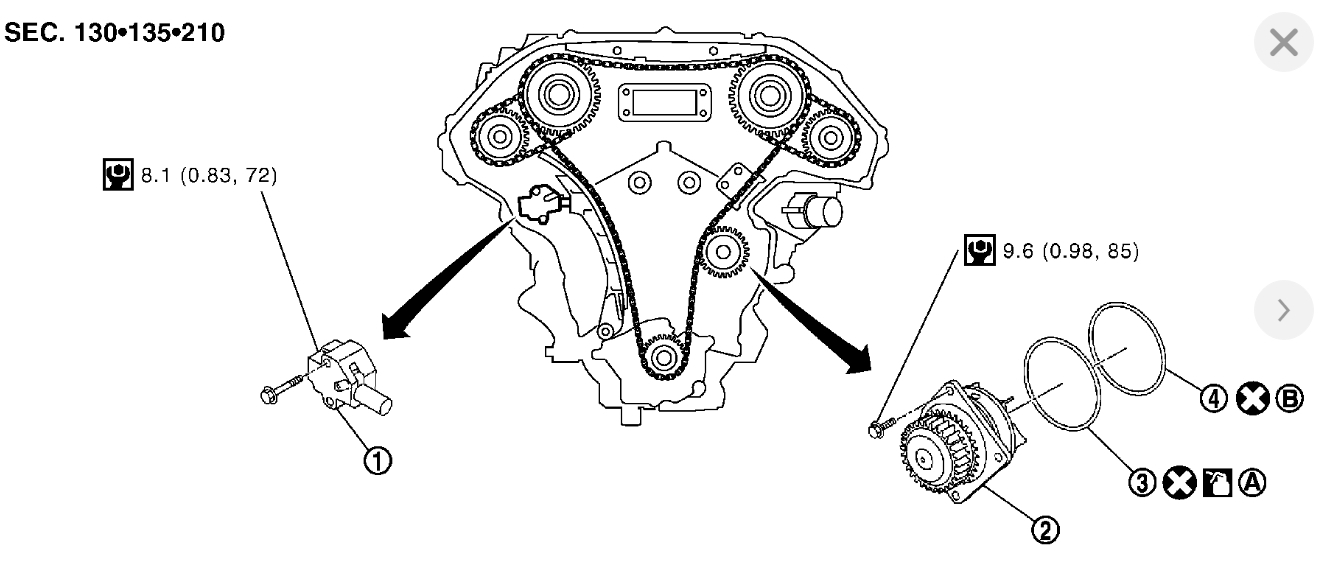 SEC. 130•135•210

8.1 (0.83, 72)

9.6 (0.98, 85)

①

②

③ Ⓐ

④ Ⓑ