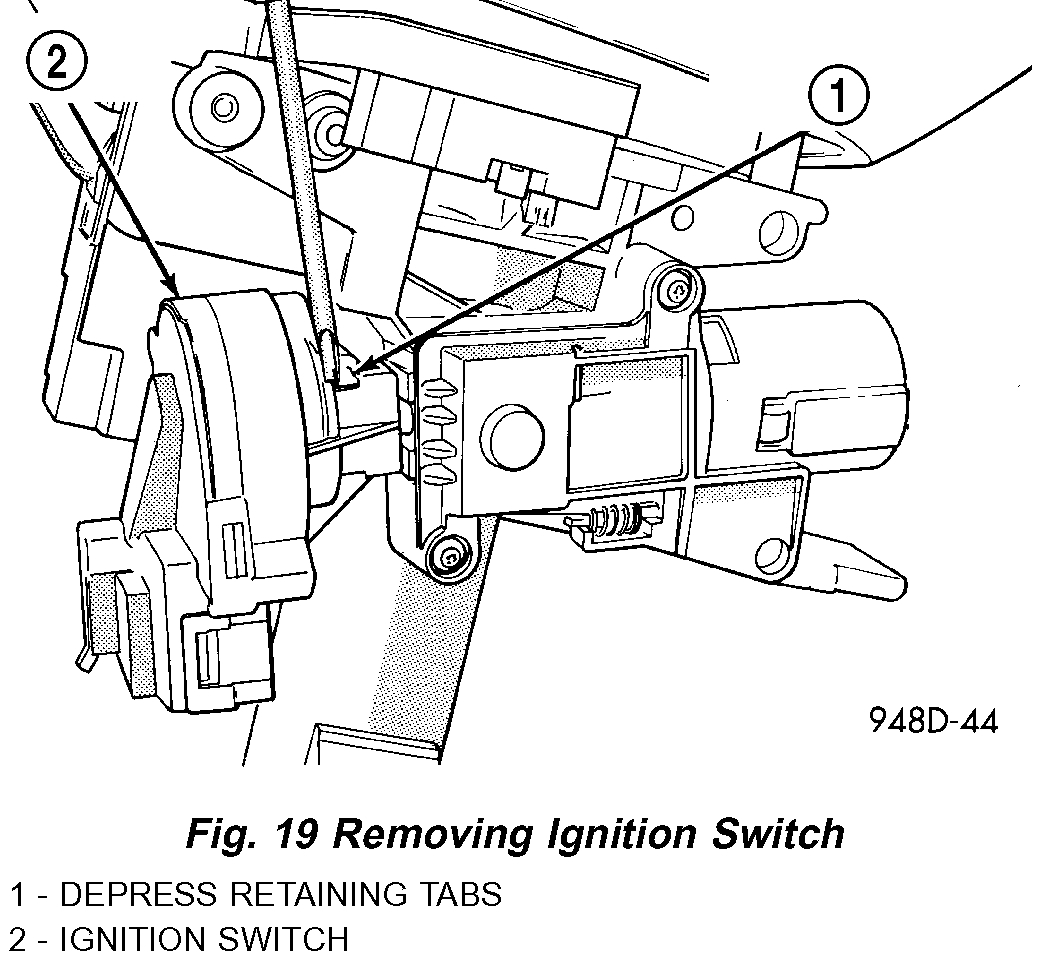 2

1

948D-44

Fig. 19 Removing Ignition Switch

1 - DEPRESS RETAINING TABS
2 - IGNITION SWITCH