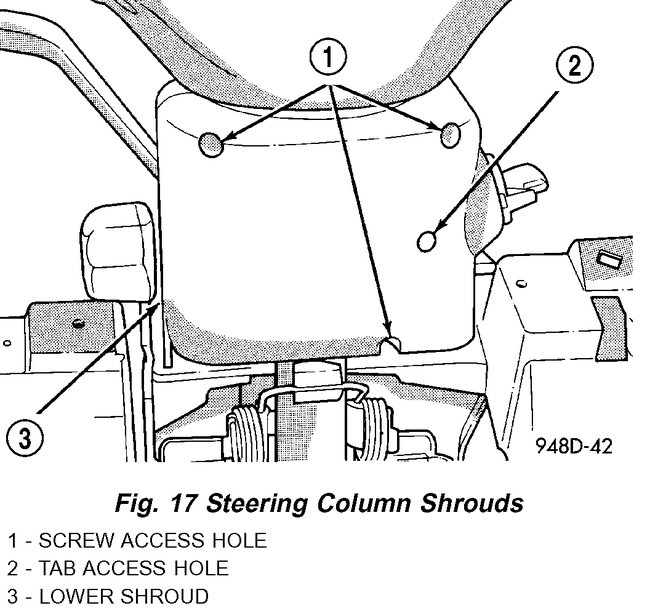 1

2

3

948D-42

Fig. 17 Steering Column Shrouds

1 - SCREW ACCESS HOLE
2 - TAB ACCESS HOLE
3 - LOWER SHROUD