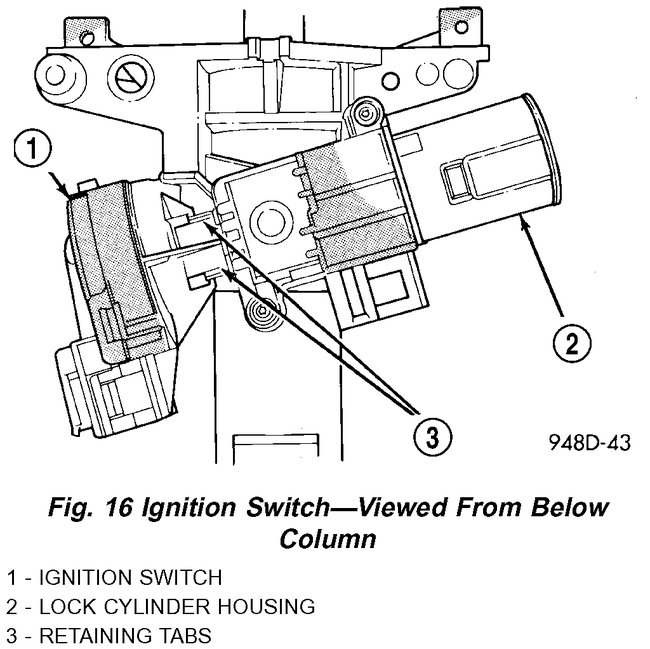 1

2

3

948D-43

Fig. 16 Ignition Switch—Viewed From Below Column

1 - IGNITION SWITCH
2 - LOCK CYLINDER HOUSING
3 - RETAINING TABS