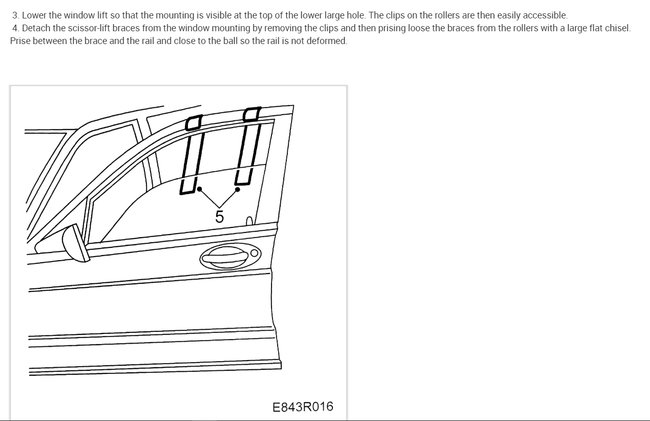 3. Lower the window lift so that the mounting is visible at the top of the lower large hole. The clips on the rollers are then easily accessible.
4. Detach the scissor-lift braces from the window mounting by removing the clips and then prising loose the braces from the rollers with a large flat chisel. Prise between the brace and the rail and close to the ball so the rail is not deformed.

5

E843R016