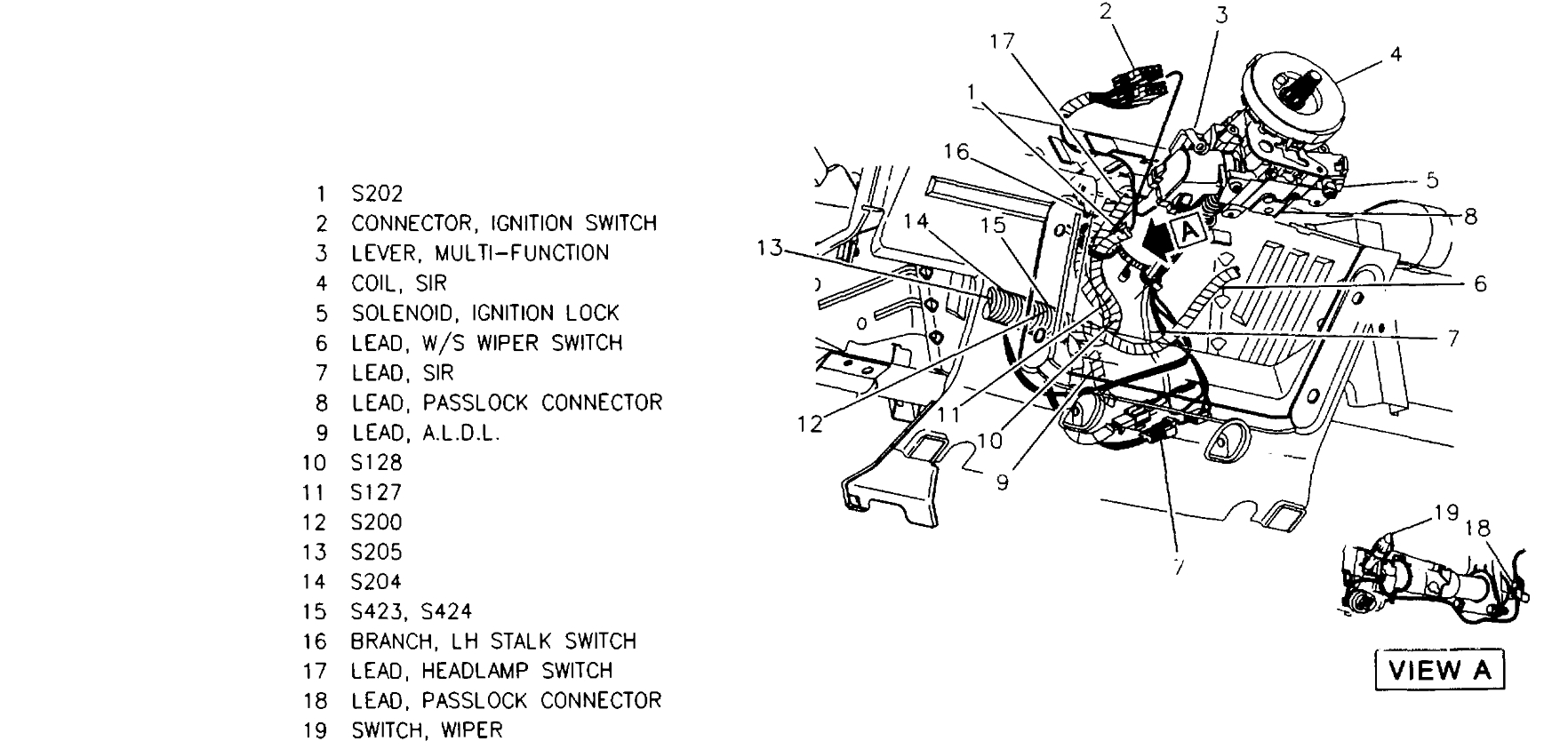 1 S202
2 CONNECTOR, IGNITION SWITCH
3 LEVER, MULTI-FUNCTION
4 COIL, SIR
5 SOLENOID, IGNITION LOCK
6 LEAD, W/S WIPER SWITCH
7 LEAD, SIR
8 LEAD, PASSLOCK CONNECTOR
9 LEAD, A.L.D.L.
10 S128
11 S127
12 S200
13 S205
14 S204
15 S423, S424
16 BRANCH, LH STALK SWITCH
17 LEAD, HEADLAMP SWITCH
18 LEAD, PASSLOCK CONNECTOR
19 SWITCH, WIPER

2
3
17
4
1
16
5
8
14
15
A
13
6
7
12
11
10
9
7
19
18

VIEW A