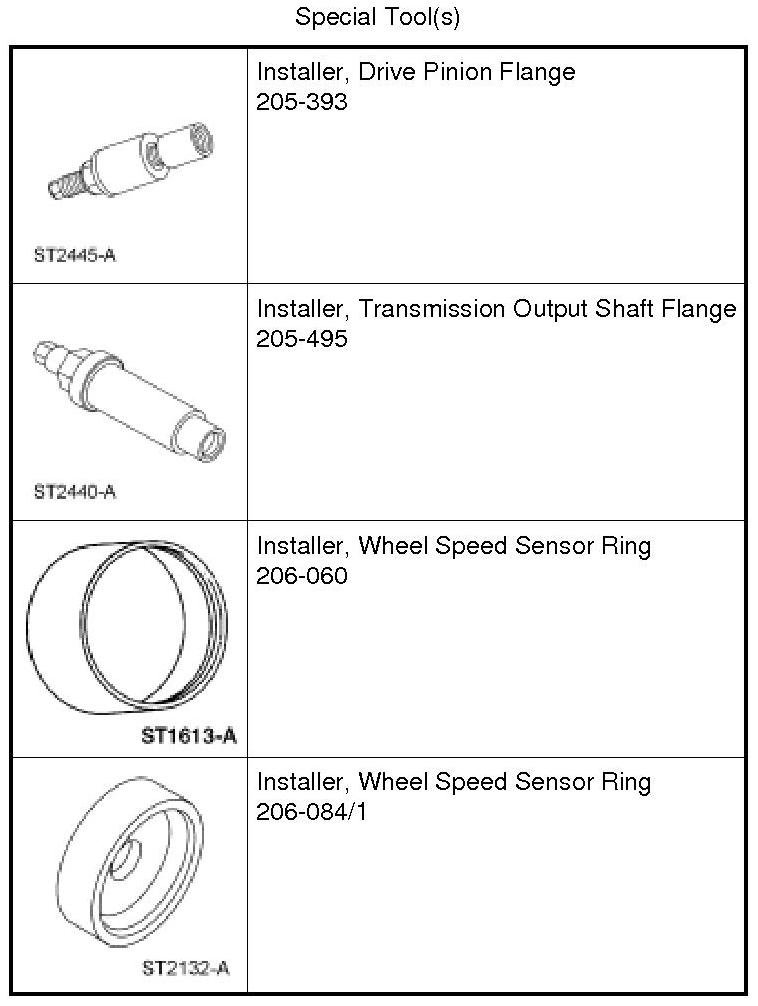 Special Tool(s)

| | |
|---|---|
| ST2445-A | Installer, Drive Pinion Flange 205-393 |
| ST2440-A | Installer, Transmission Output Shaft Flange 205-495 |
| ST1613-A | Installer, Wheel Speed Sensor Ring 206-060 |
| ST2132-A | Installer, Wheel Speed Sensor Ring 206-084/1 |