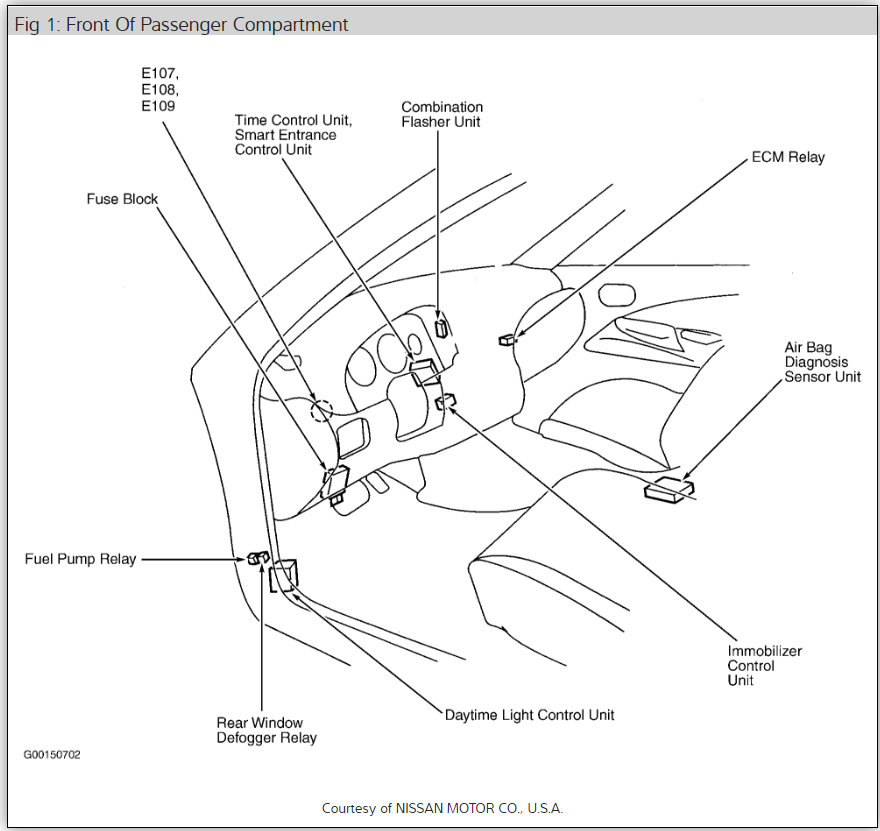 Fig 1: Front Of Passenger Compartment

E107,
E108,
E109

Time Control Unit,
Smart Entrance
Control Unit

Combination
Flasher Unit

ECM Relay

Fuse Block

Air Bag
Diagnosis
Sensor Unit

Fuel Pump Relay

Immobilizer
Control
Unit

Rear Window
Defogger Relay

Daytime Light Control Unit

G00150702

Courtesy of NISSAN MOTOR CO., U.S.A.