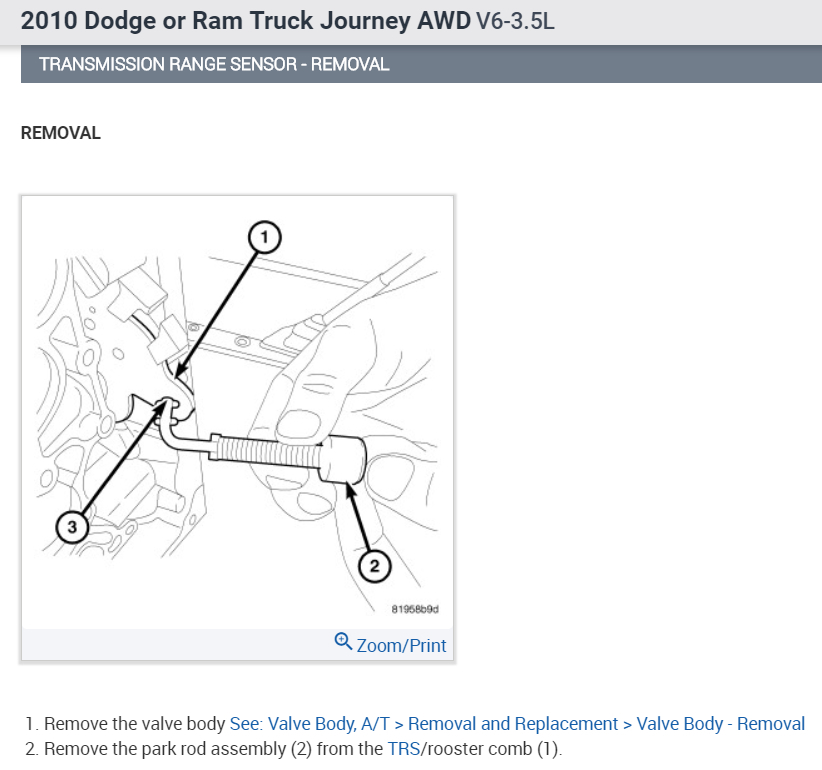 2010 Dodge or Ram Truck Journey AWD V6-3.5L

TRANSMISSION RANGE SENSOR - REMOVAL

REMOVAL

1

3

2

81958b9d

Zoom/Print

1. Remove the valve body See: Valve Body, A/T > Removal and Replacement > Valve Body - Removal
2. Remove the park rod assembly (2) from the TRS/rooster comb (1).