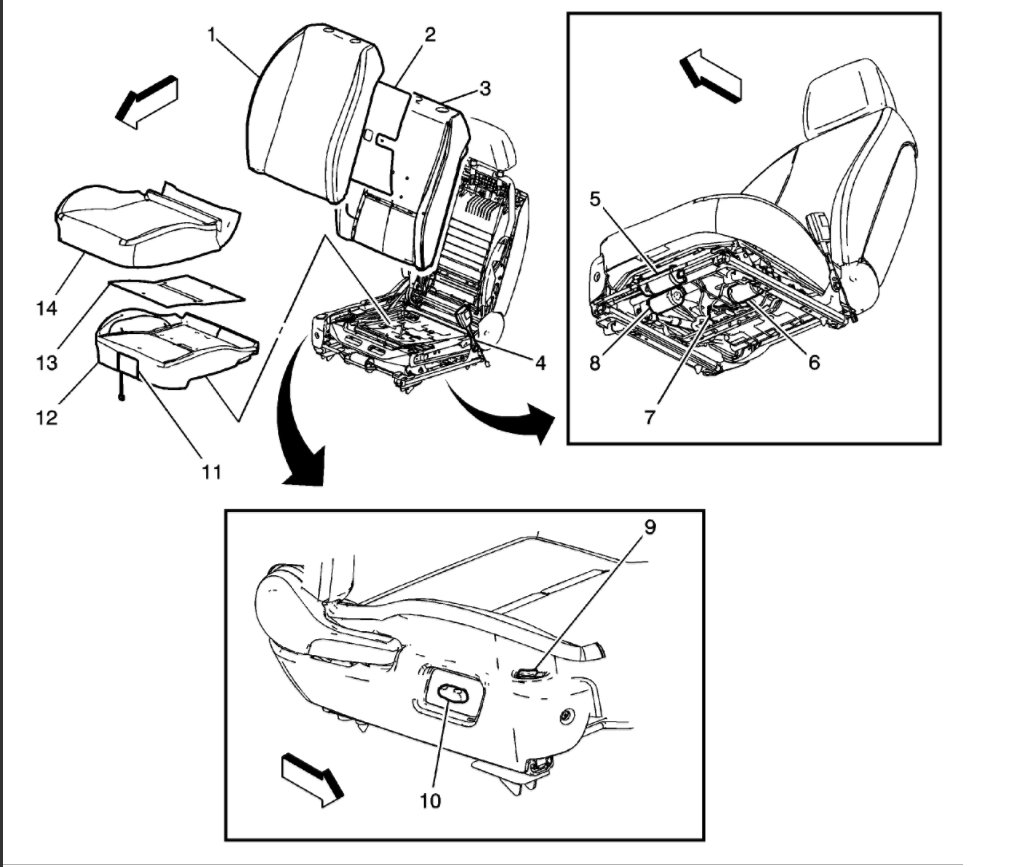 1
2
3
14
13
12
11
4
5
8
7
6
9
10