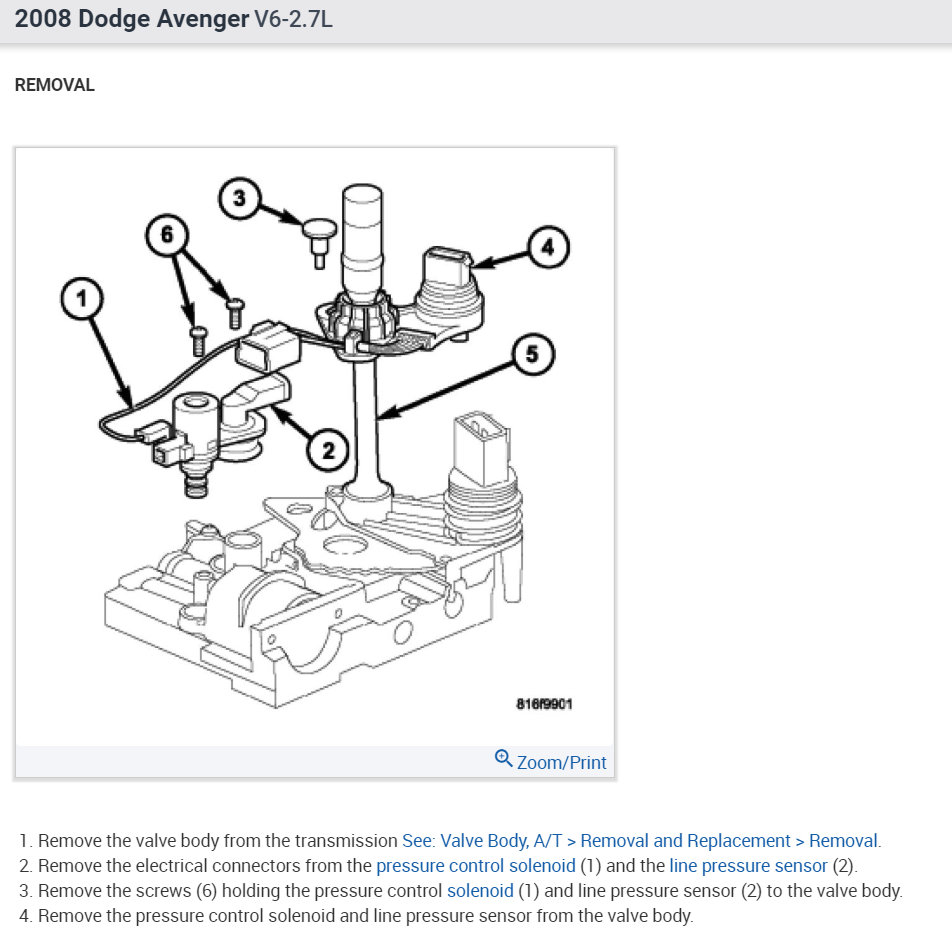 2008 Dodge Avenger V6-2.7L

REMOVAL

3

6

4

1

5

2

816f9901

Zoom/Print

1. Remove the valve body from the transmission See: Valve Body, A/T > Removal and Replacement > Removal.
2. Remove the electrical connectors from the pressure control solenoid (1) and the line pressure sensor (2).
3. Remove the screws (6) holding the pressure control solenoid (1) and line pressure sensor (2) to the valve body.
4. Remove the pressure control solenoid and line pressure sensor from the valve body.