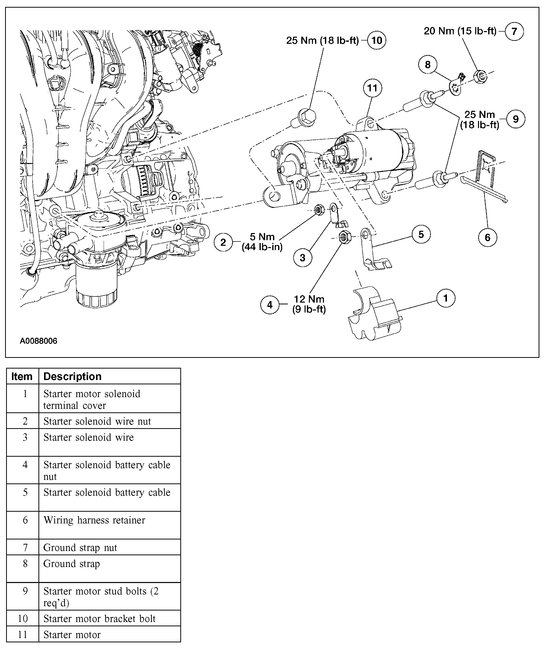 25 Nm (18 lb-ft) 10
20 Nm (15 lb-ft) 7
8
11
25 Nm (18 lb-ft) 9
2 5 Nm (44 lb-in)
3
5
6
4 12 Nm (9 lb-ft)
1
A0088006

| Item | Description |
|---|---|
| 1 | Starter motor solenoid terminal cover |
| 2 | Starter solenoid wire nut |
| 3 | Starter solenoid wire |
| 4 | Starter solenoid battery cable nut |
| 5 | Starter solenoid battery cable |
| 6 | Wiring harness retainer |
| 7 | Ground strap nut |
| 8 | Ground strap |
| 9 | Starter motor stud bolts (2 req'd) |
| 10 | Starter motor bracket bolt |
| 11 | Starter motor |