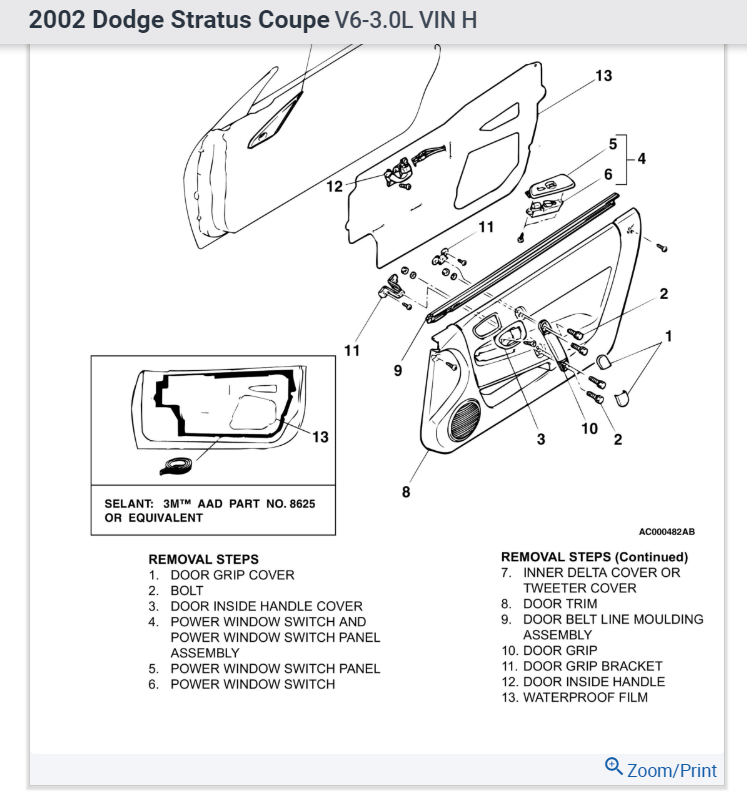 2002 Dodge Stratus Coupe V6-3.0L VIN H

13
5
4
6
12
11
2
1
11
9
3
10
2
8

13

SELANT: 3M™ AAD PART NO. 8625 OR EQUIVALENT

AC000482AB

REMOVAL STEPS
1. DOOR GRIP COVER
2. BOLT
3. DOOR INSIDE HANDLE COVER
4. POWER WINDOW SWITCH AND POWER WINDOW SWITCH PANEL ASSEMBLY
5. POWER WINDOW SWITCH PANEL
6. POWER WINDOW SWITCH

REMOVAL STEPS (Continued)
7. INNER DELTA COVER OR TWEETER COVER
8. DOOR TRIM
9. DOOR BELT LINE MOULDING ASSEMBLY
10. DOOR GRIP
11. DOOR GRIP BRACKET
12. DOOR INSIDE HANDLE
13. WATERPROOF FILM

Zoom/Print