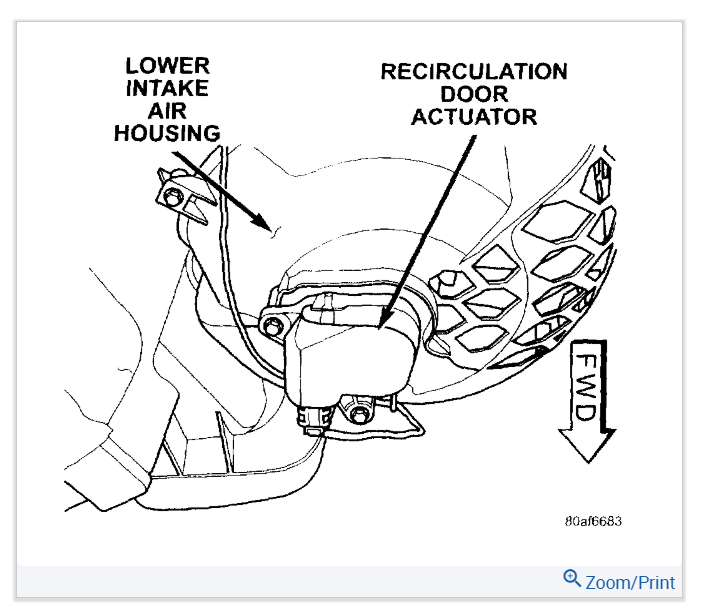 LOWER INTAKE AIR HOUSING

RECIRCULATION DOOR ACTUATOR

FWD

80af6683

Zoom/Print