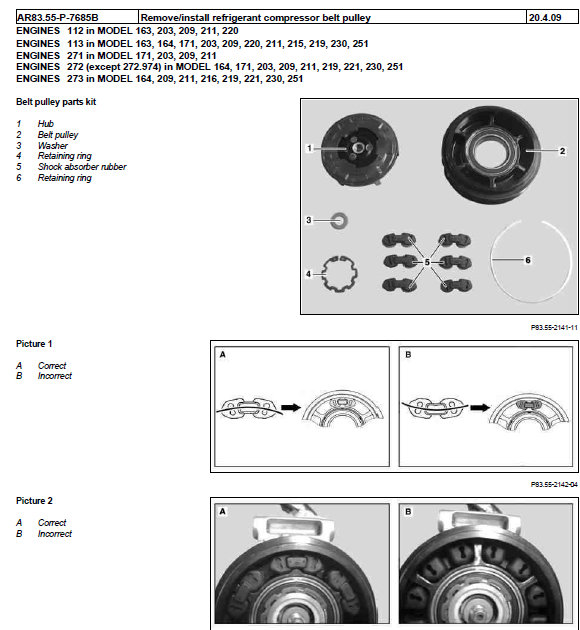 | AR83.55-P-7685B | Remove/install refrigerant compressor belt pulley | 20.4.09 |
|---|---|---|

ENGINES 112 in MODEL 163, 203, 209, 211, 220
ENGINES 113 in MODEL 163, 164, 171, 203, 209, 220, 211, 215, 219, 230, 251
ENGINES 271 in MODEL 171, 203, 209, 211
ENGINES 272 (except 272.974) in MODEL 164, 171, 203, 209, 211, 219, 221, 230, 251
ENGINES 273 in MODEL 164, 209, 211, 216, 219, 221, 230, 251

Belt pulley parts kit

1 Hub
2 Belt pulley
3 Washer
4 Retaining ring
5 Shock absorber rubber
6 Retaining ring

1
2
3
4
5
6

P83.55-2141-11

Picture 1

A Correct
B Incorrect

A
B

P83.55-2142-04

Picture 2

A Correct
B Incorrect

A
B