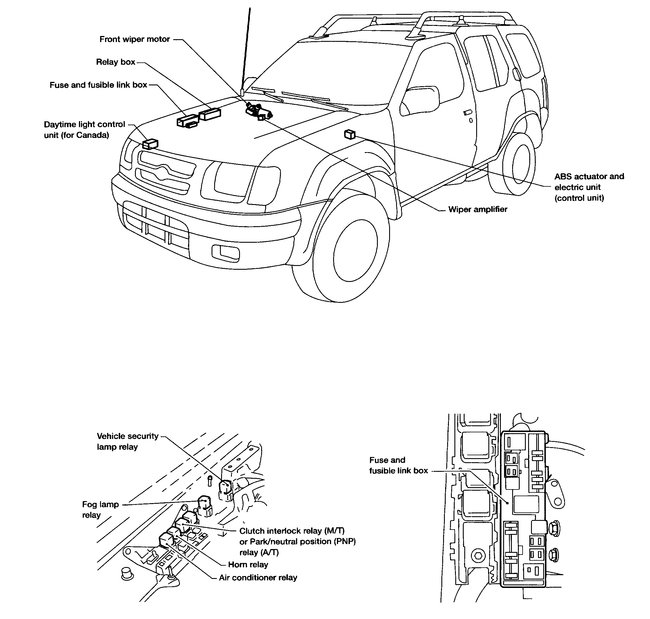 Front wiper motor
Relay box
Fuse and fusible link box
Daytime light control unit (for Canada)
ABS actuator and electric unit (control unit)
Wiper amplifier

Vehicle security lamp relay
Fog lamp relay
Clutch interlock relay (M/T) or Park/neutral position (PNP) relay (A/T)
Horn relay
Air conditioner relay

Fuse and fusible link box