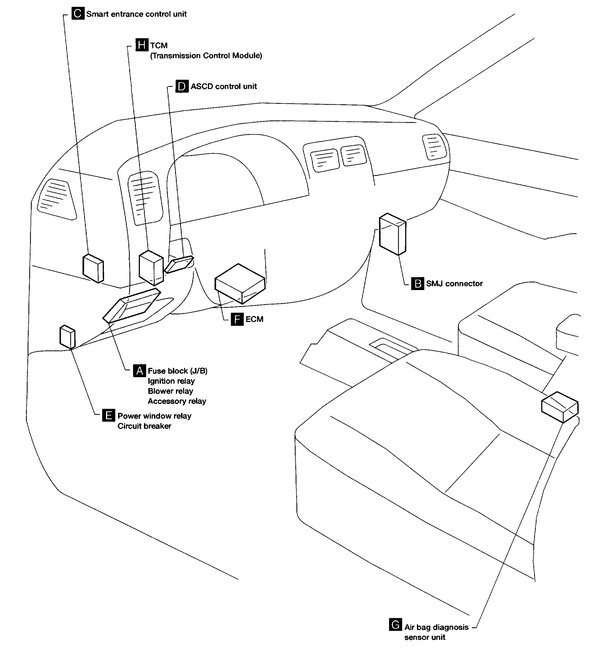 C Smart entrance control unit

H TCM
(Transmission Control Module)

D ASCD control unit

B SMJ connector

F ECM

A Fuse block (J/B)
Ignition relay
Blower relay
Accessory relay

E Power window relay
Circuit breaker

G Air bag diagnosis
sensor unit