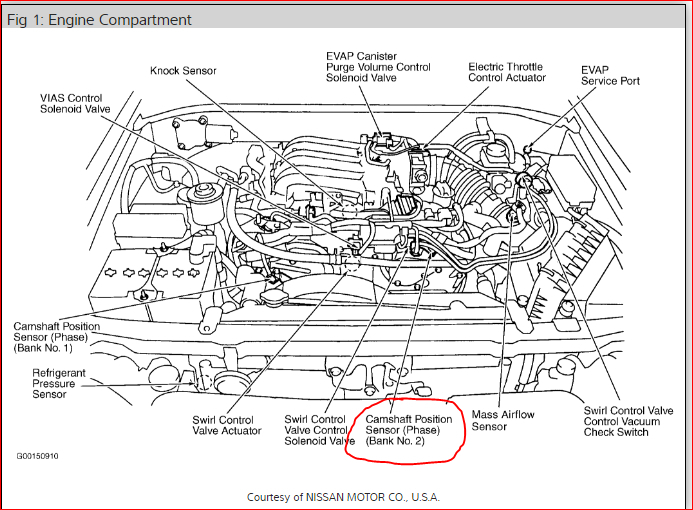 Fig 1: Engine Compartment

Knock Sensor

EVAP Canister Purge Volume Control Solenoid Valve

Electric Throttle Control Actuator

EVAP Service Port

VIAS Control Solenoid Valve

Camshaft Position Sensor (Phase) (Bank No. 1)

Refrigerant Pressure Sensor

Swirl Control Valve Actuator

Swirl Control Valve Control Solenoid Valve

Camshaft Position Sensor (Phase) (Bank No. 2)

Mass Airflow Sensor

Swirl Control Valve Control Vacuum Check Switch

G00150910

Courtesy of NISSAN MOTOR CO., U.S.A.