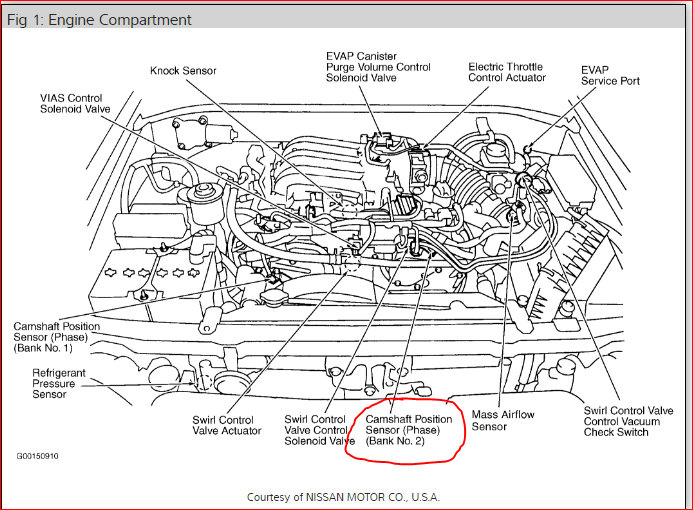 Fig 1: Engine Compartment

Knock Sensor

EVAP Canister Purge Volume Control Solenoid Valve

Electric Throttle Control Actuator

EVAP Service Port

VIAS Control Solenoid Valve

Camshaft Position Sensor (Phase) (Bank No. 1)

Refrigerant Pressure Sensor

Swirl Control Valve Actuator

Swirl Control Valve Control Solenoid Valve

Camshaft Position Sensor (Phase) (Bank No. 2)

Mass Airflow Sensor

Swirl Control Valve Control Vacuum Check Switch

G00150910

Courtesy of NISSAN MOTOR CO., U.S.A.