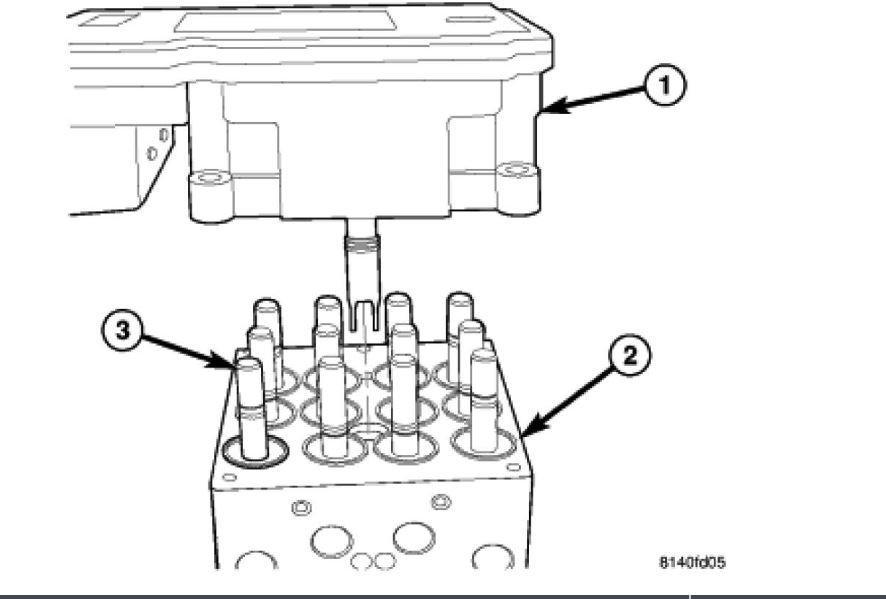 1

3

2

8140fd05