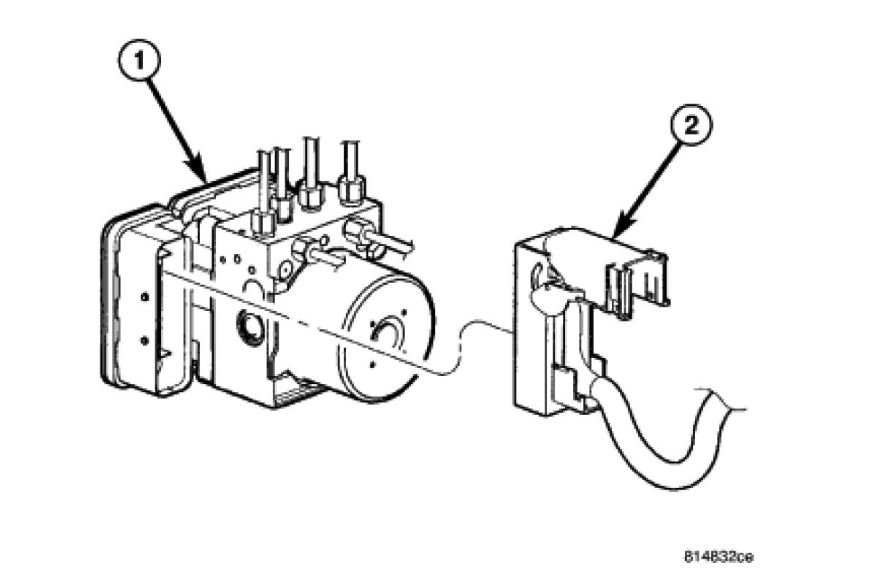 1
2
814832ce