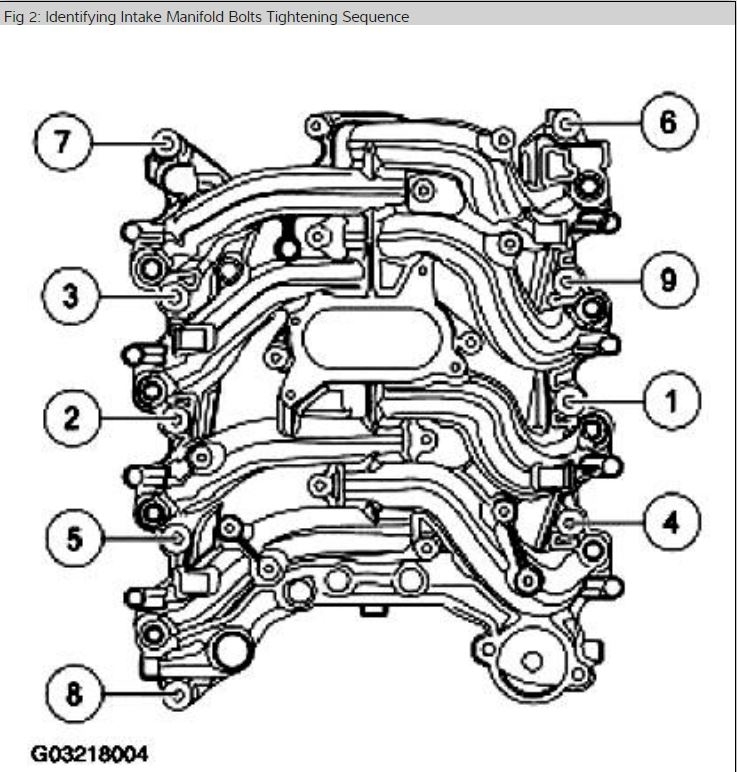 Fig 2: Identifying Intake Manifold Bolts Tightening Sequence

7
6
3
9
2
1
5
4
8

G03218004