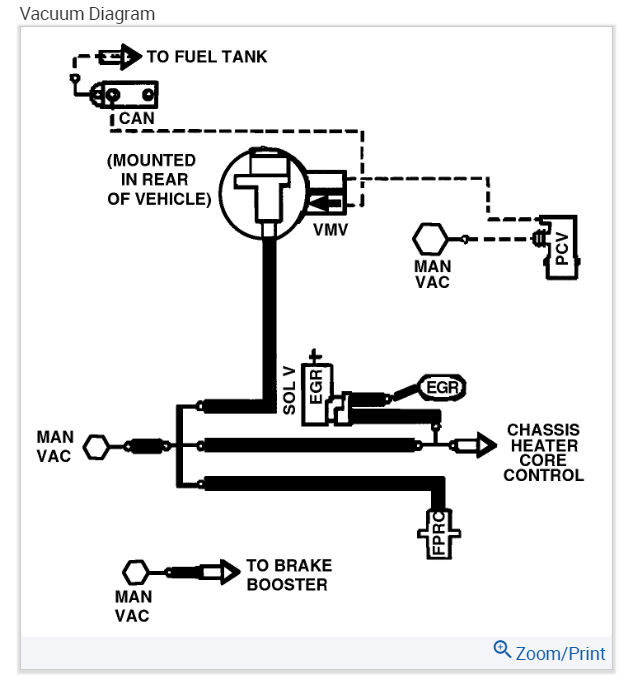 Vacuum Diagram

TO FUEL TANK

CAN

(MOUNTED IN REAR OF VEHICLE)

VMV

MAN VAC

PCV

SOL V

EGR

EGR

MAN VAC

CHASSIS HEATER CORE CONTROL

FPRC

MAN VAC

TO BRAKE BOOSTER

Zoom/Print