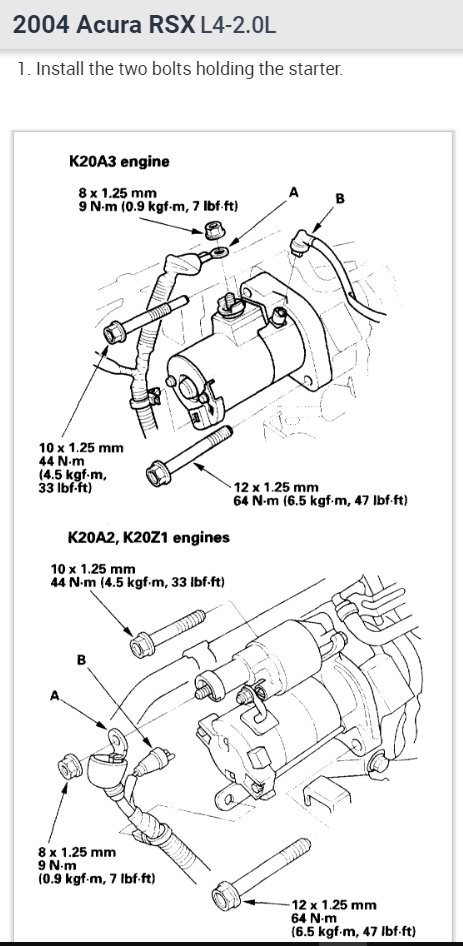 2004 Acura RSX L4-2.0L

1. Install the two bolts holding the starter.

K20A3 engine

8 x 1.25 mm
9 N·m (0.9 kgf·m, 7 lbf·ft)

A

B

10 x 1.25 mm
44 N·m
(4.5 kgf·m,
33 lbf·ft)

12 x 1.25 mm
64 N·m (6.5 kgf·m, 47 lbf·ft)

K20A2, K20Z1 engines

10 x 1.25 mm
44 N·m (4.5 kgf·m, 33 lbf·ft)

B

A

8 x 1.25 mm
9 N·m
(0.9 kgf·m, 7 lbf·ft)

12 x 1.25 mm
64 N·m
(6.5 kgf·m, 47 lbf·ft)