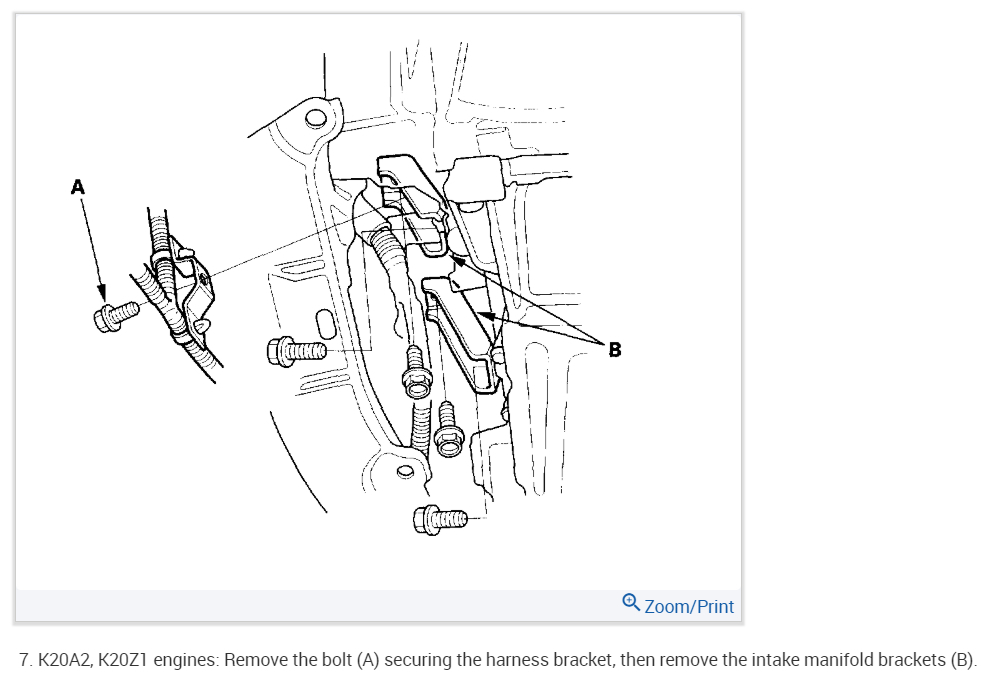 A

B

Zoom/Print

7. K20A2, K20Z1 engines: Remove the bolt (A) securing the harness bracket, then remove the intake manifold brackets (B).